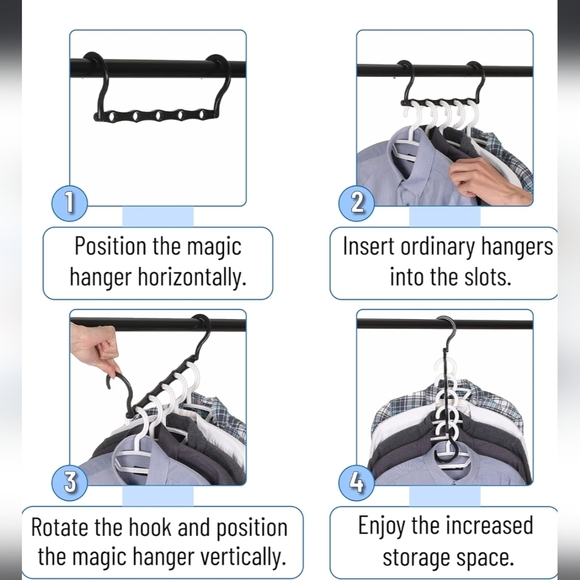 1

Position the magic hanger horizontally.

2

Insert ordinary hangers into the slots.

3

Rotate the hook and position the magic hanger vertically.

4

Enjoy the increased storage space.